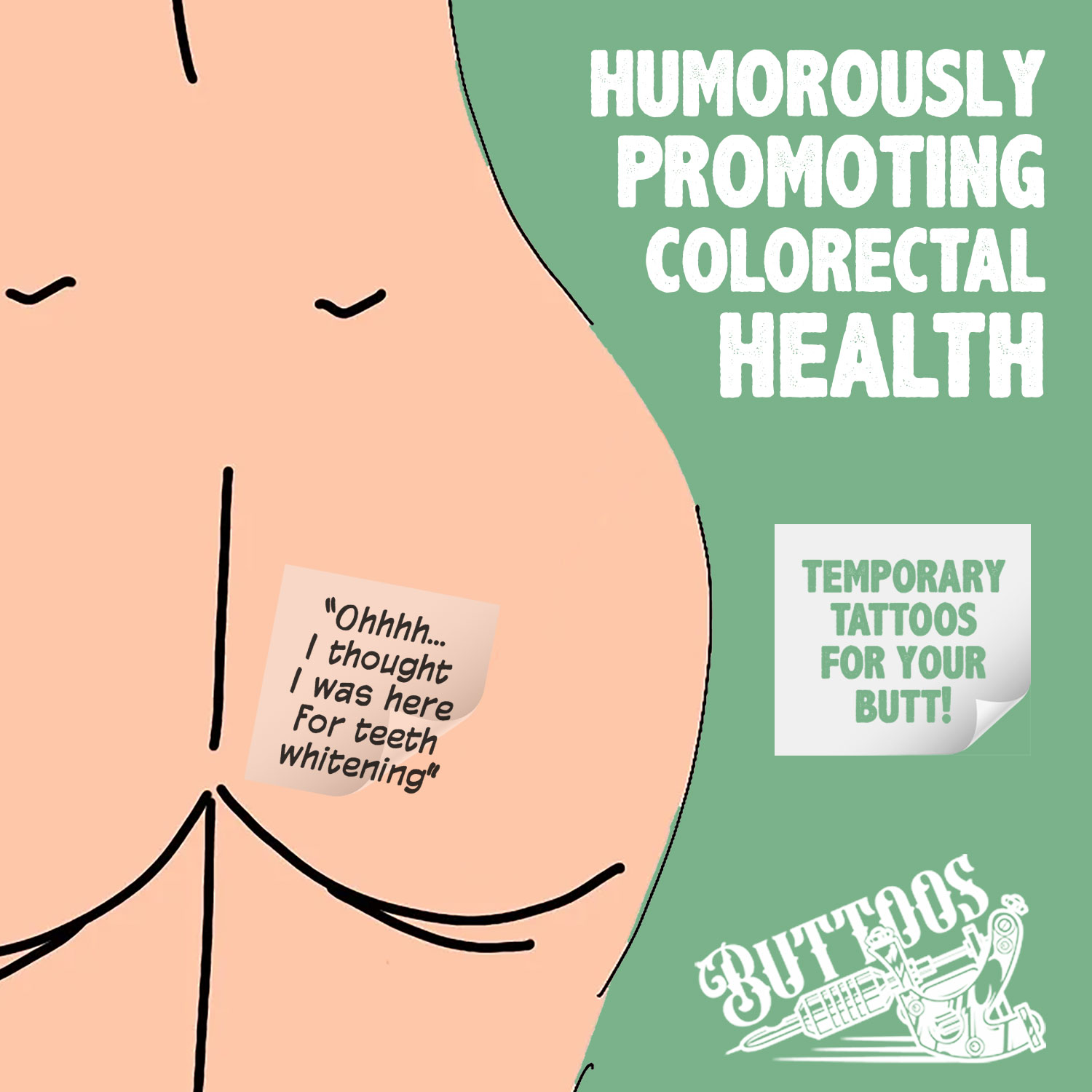 HUMOROUSLY PROMOTING COLORECTAL HEALTH

"Ohhhh... I thought I was here For teeth whitening"

TEMPORARY TATTOOS FOR YOUR BUTT!

BUTTOOS